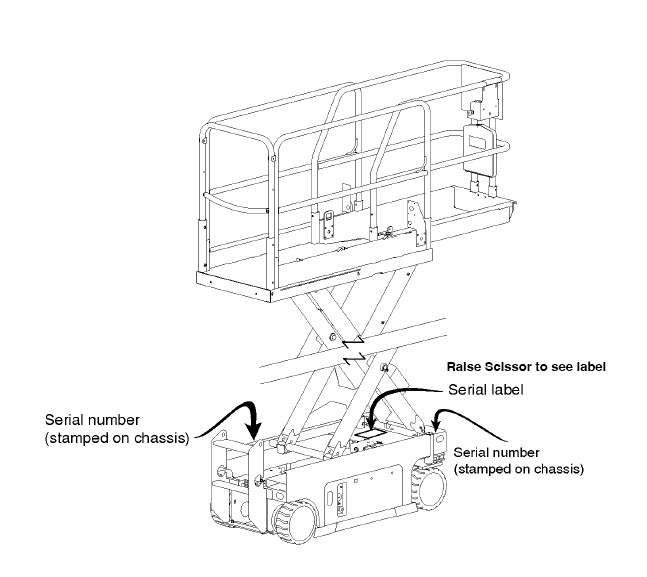 Raise Scissor to see label

Serial label

Serial number
(stamped on chassis)

Serial number
(stamped on chassis)