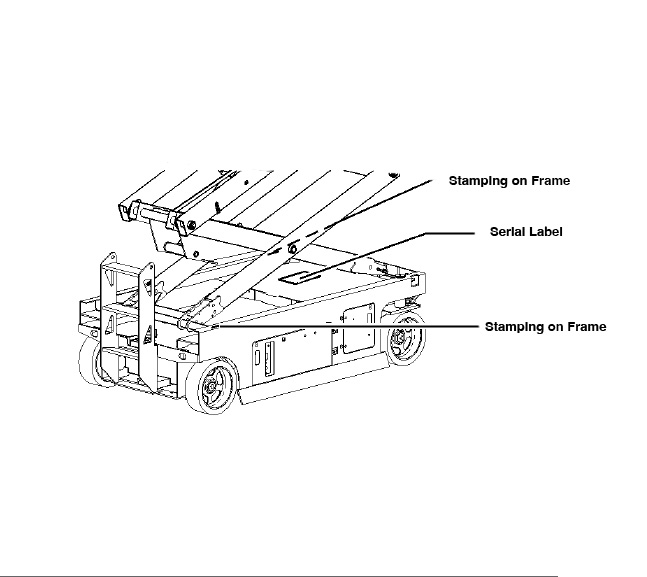 Stamping on Frame

Serial Label

Stamping on Frame