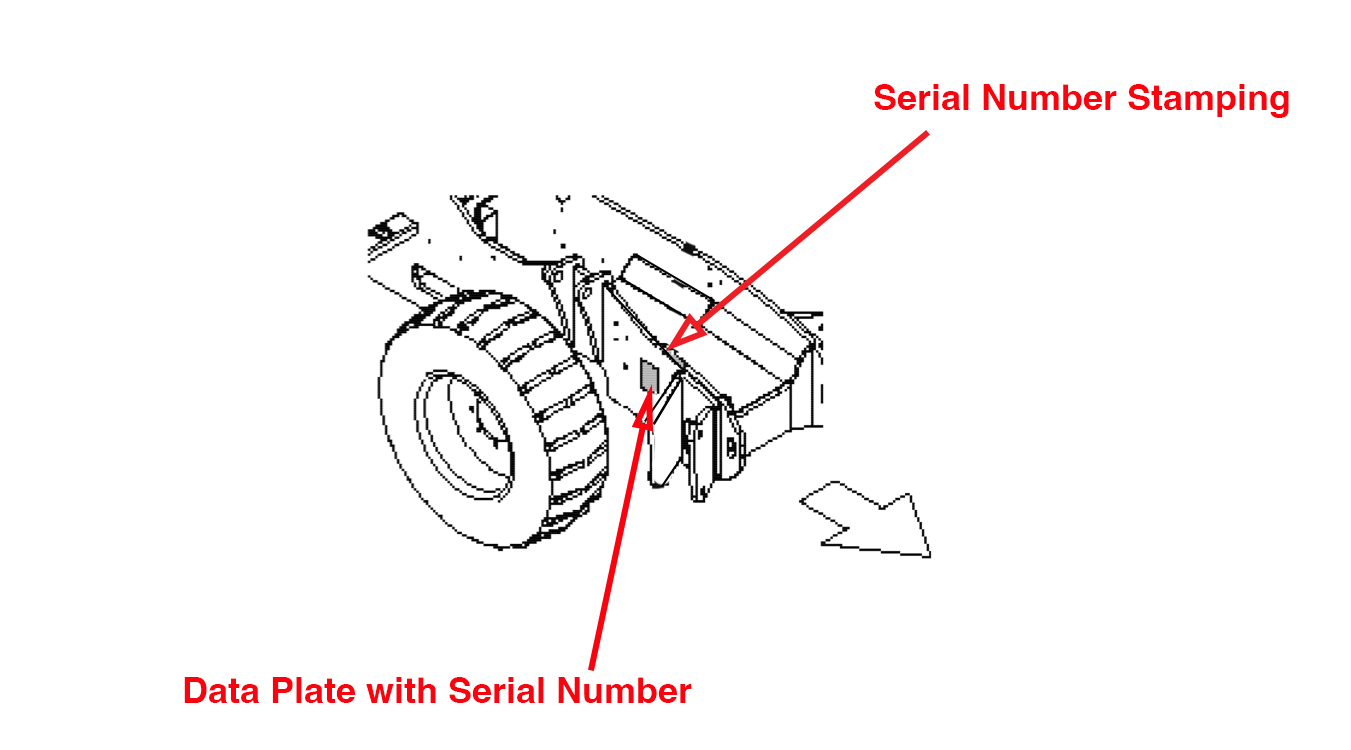 Serial Number Stamping

Data Plate with Serial Number